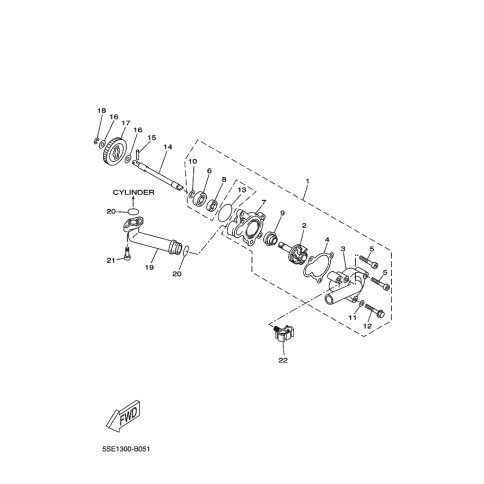 18
16
17
16
15
14
10
6
8
13
1
CYLINDER
20
7
9
2
4
3
5
5
21
19
20
11
12
22
FWD
5SE1300-B051