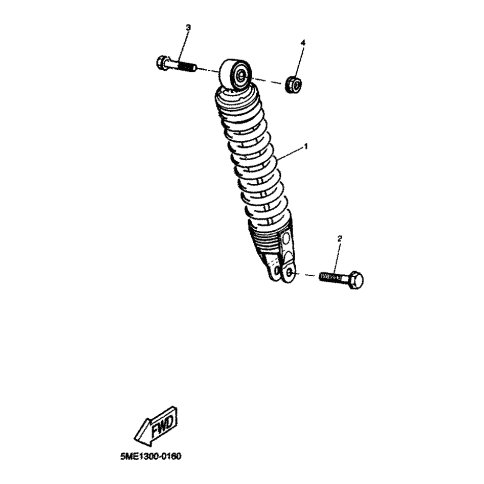 3
4
1
2
FWD
5ME1300-0160