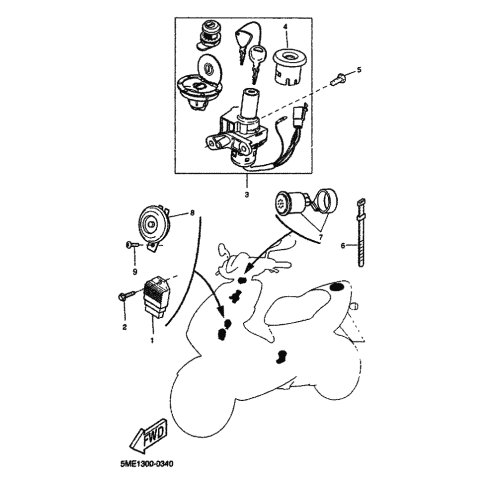 4
5
3
8
7
6
9
2
1
FWD
5ME1300-0340