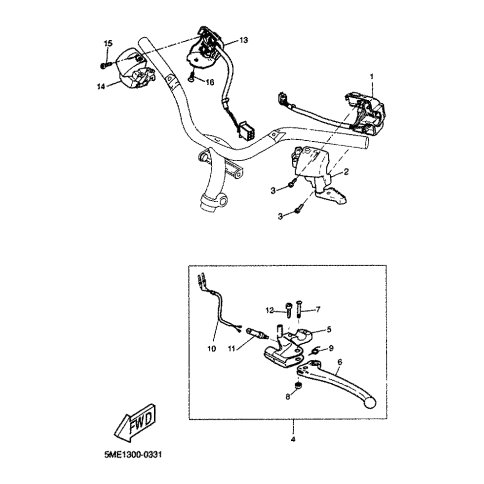 15
13
14
16
1
2
3
3
12
7
5
10
11
9
6
8
4
FWD
5ME1300-0331