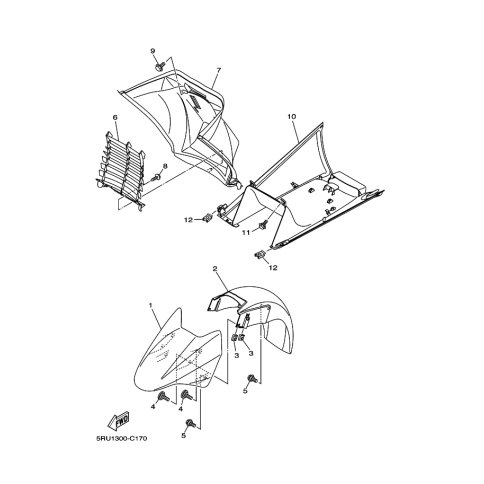 9
7
6
10
8
12
11
12
2
1
3
3
5
4
4
5
FWD
5RU1300-C170