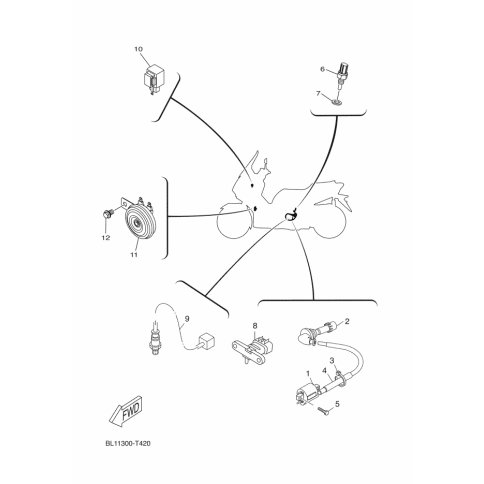 10

6

7

12

11

9

8

2

3

4

1

5

FWD

BL11300-T420