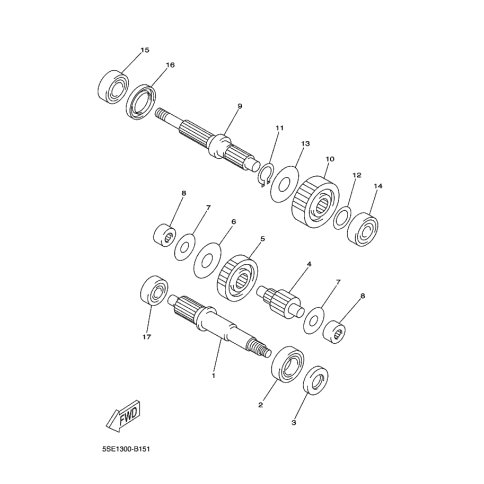 15
16
9
11
13
10
12
14
8
7
6
5
4
7
8
17
1
2
3
FWD
5SE1300-B151