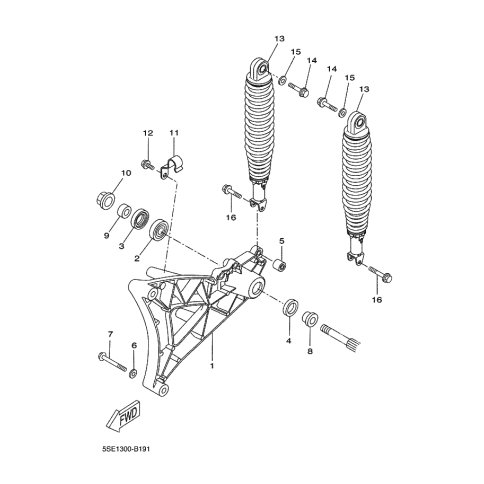 13
15
14
14
15
13
12
11
10
16
9
3
2
5
16
4
8
7
6
1
FWD
5SE1300-B191