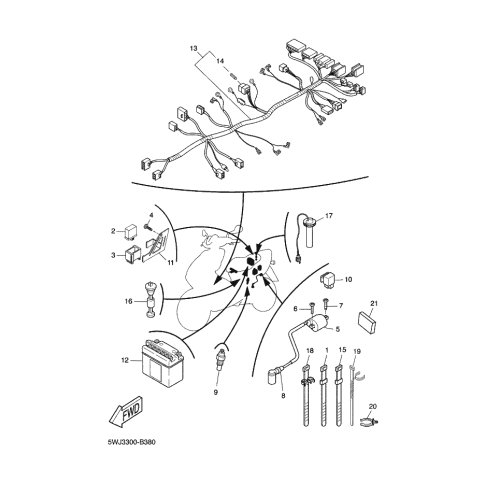 13
14
4
2
3
11
17
10
16
6
7
21
5
12
18
1
15
19
9
8
20
FWD
5WJ3300-B380