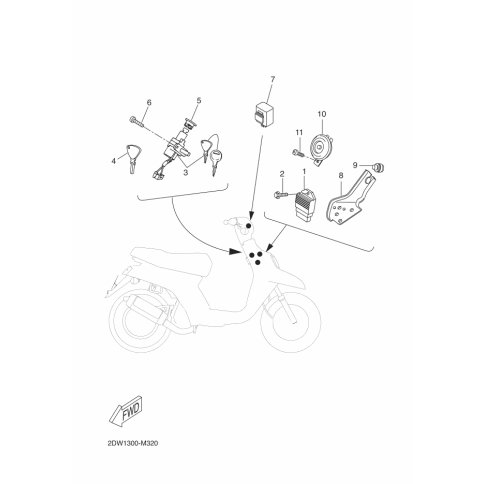 7
6
5
10
11
4
3
9
2
1
8
FWD
2DW1300-M320