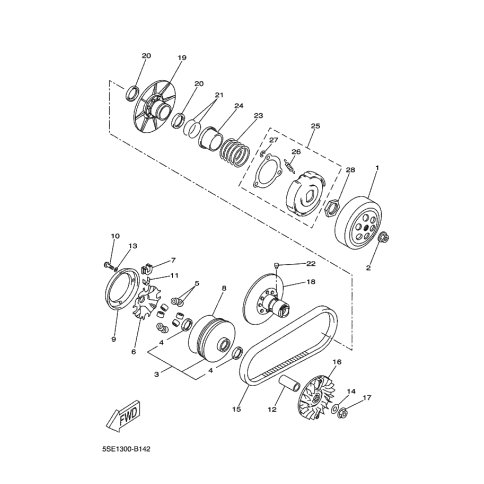 20
19
20
21
24
23
25
27
26
28
1
2
10
13
7
11
5
8
22
18
9
6
4
3
4
16
14
17
15
12
FWD
5SE1300-B142