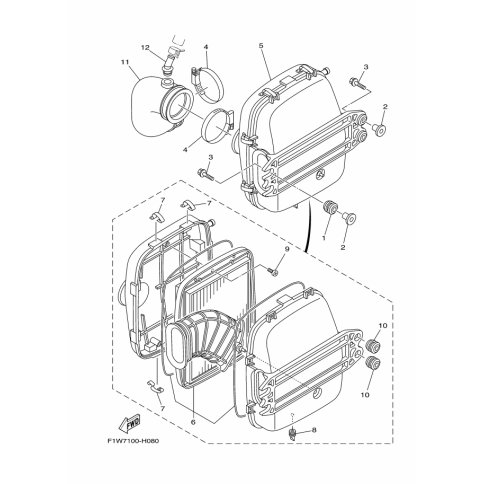 12
4
5
11
3
2
4
3
7
7
1
2
9
10
10
7
6
8
FWD
F1W7100-H080