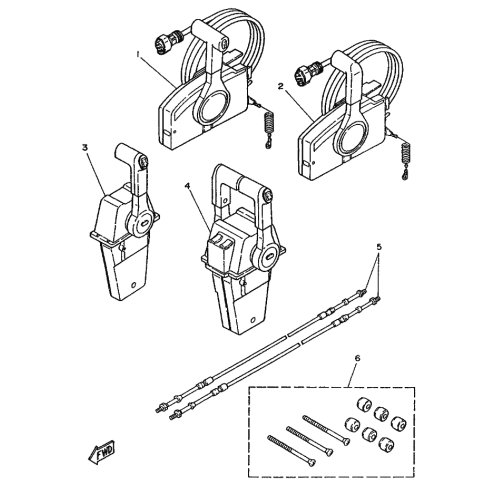 1
2
3
4
5
6
FWD