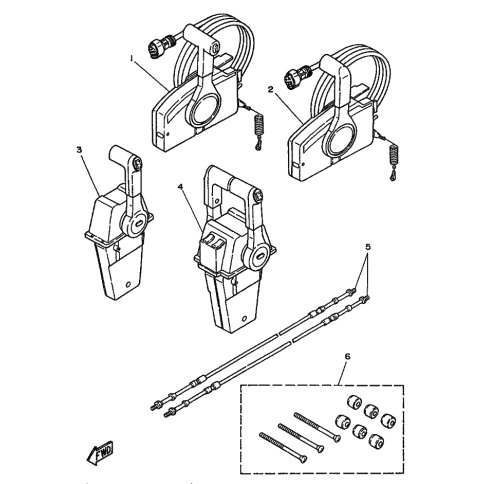 1
2
3
4
5
6
FWD