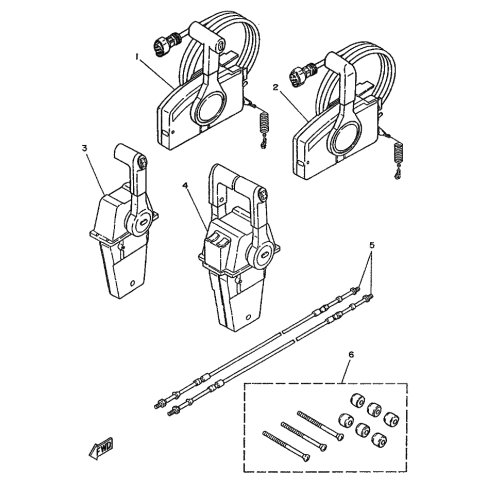 1
2
3
4
5
6
FWD