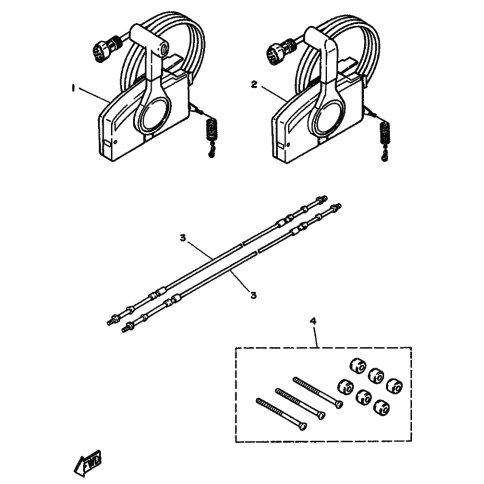 1
2
3
3
4
FWD