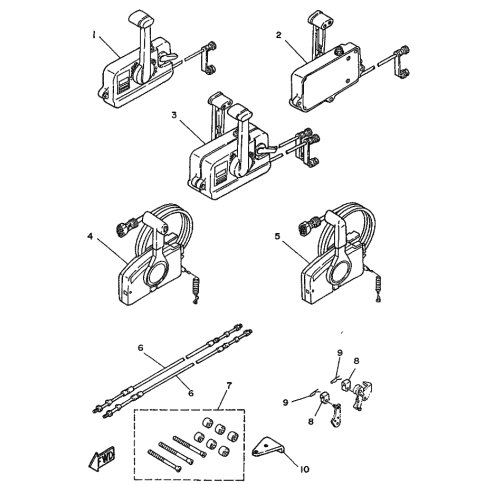 1
2
3
4
5
6
6
7
9
8
9
8
FWD
10