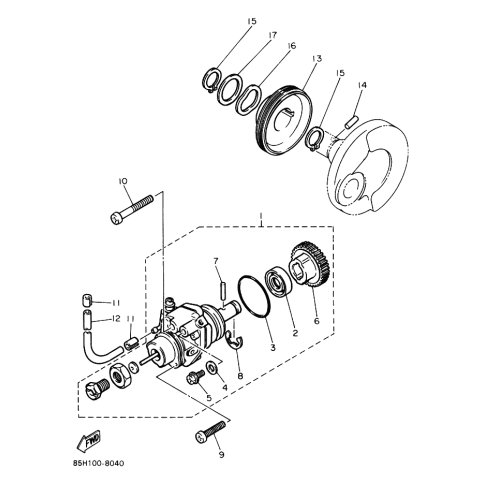 15
17
16
13
15
14
10
1
7
11
12
11
3
2
6
8
4
5
9
FWD
85H100-8040