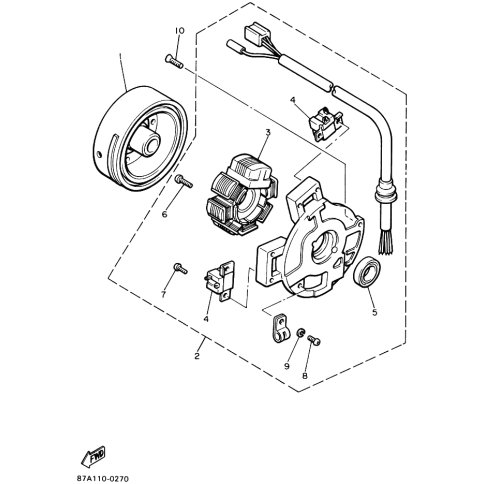 10
1
4
3
6
7
4
5
2
9
8
FWD
87A110-0270