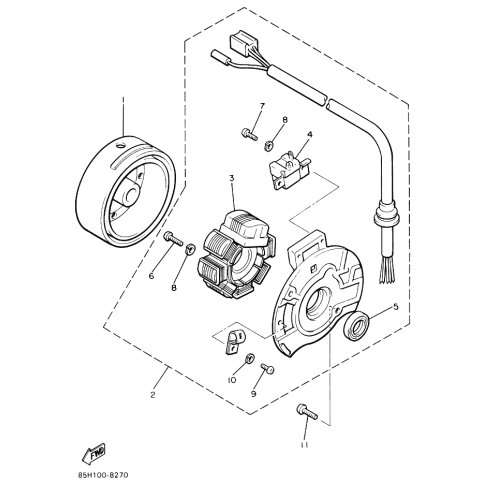 1
7
8
4
3
6
8
5
10
9
2
11
FWD
85H100-8270