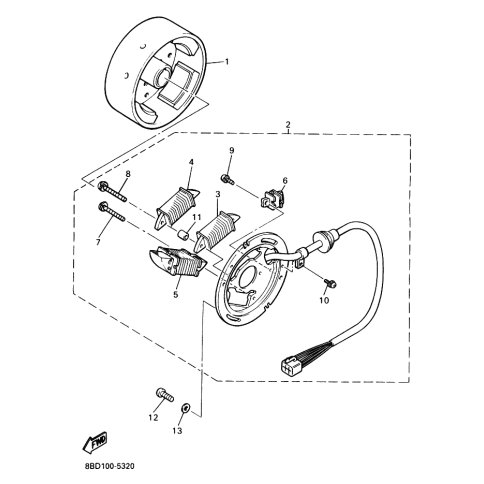 1
2
9
4
8
6
3
11
7
5
10
12
13
FWD
8BD100-5320