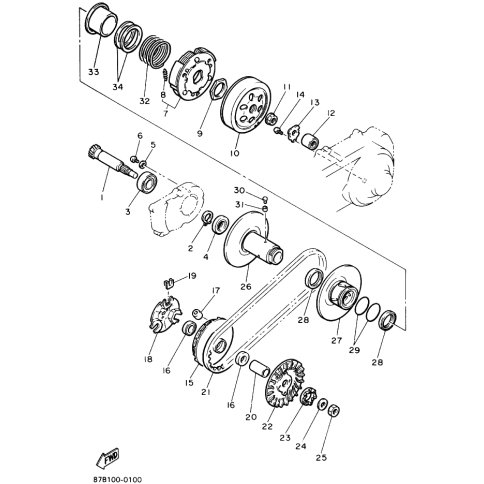 33
34
32
8
7
9
10
11
14
13
12
6
5
1
3
30
31
2
4
26
19
17
18
16
15
21
16
20
22
23
24
25
28
27
29
28
FWD
87B100-0100