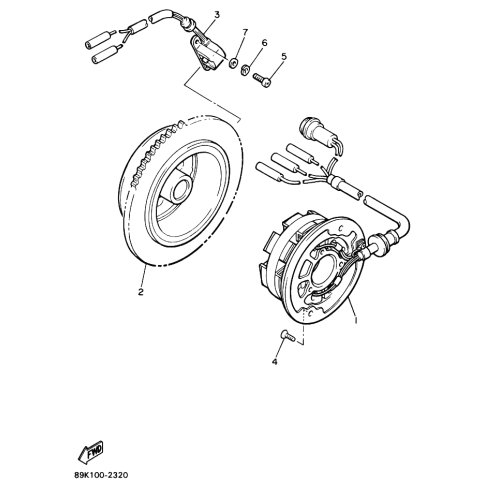 3
7
6
5
2
1
4
FWD
89K100-2320