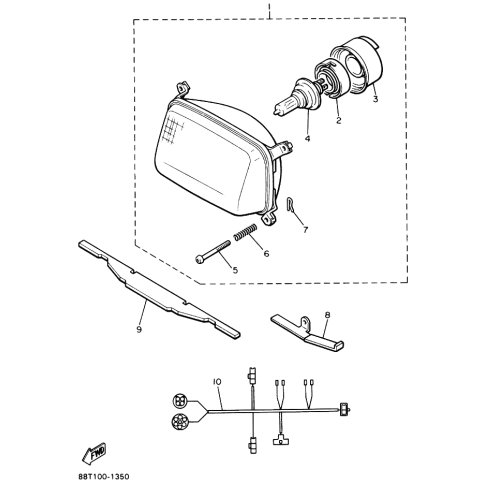 1
3
2
4
7
6
5
9
8
10
FWD
88T100-1350