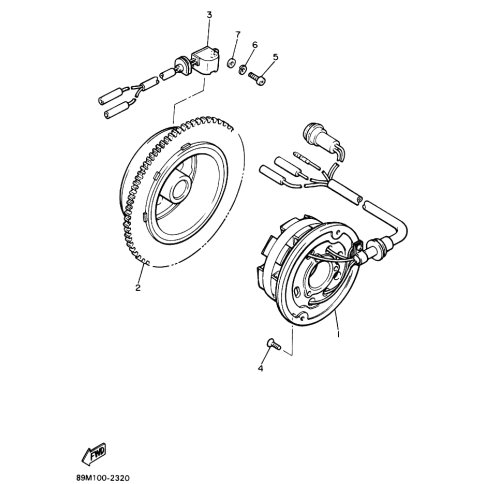 3
7
6
5
2
1
4
FWD
89M100-2320