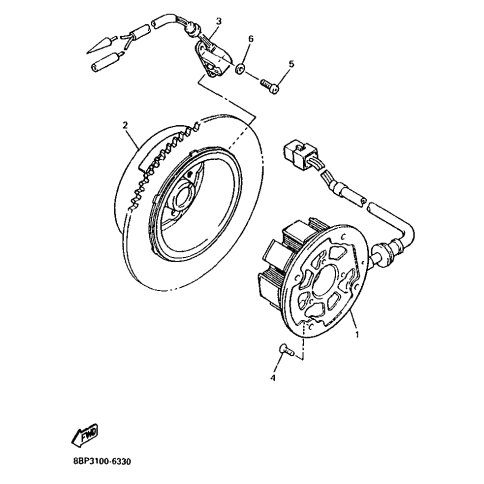 3
6
5
2
1
4
FWD
8BP3100-6330