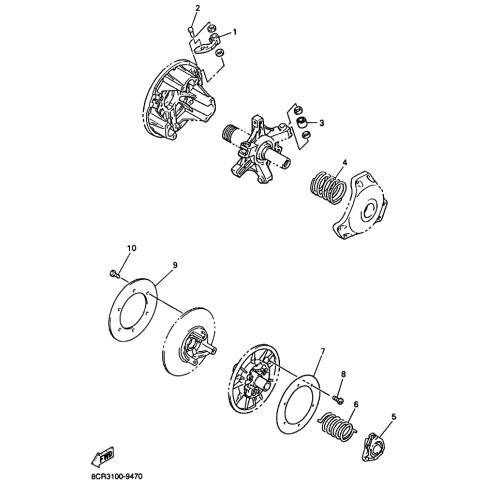 2
1
3
4
10
9
7
8
6
5
FWD
8CR3100-9470