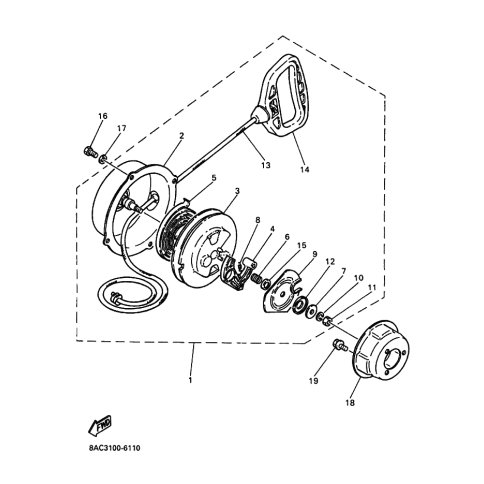 16
17
2
13
14
5
3
8
4
6
15
9
12
7
10
11
1
19
18
FWD
8AC3100-6110