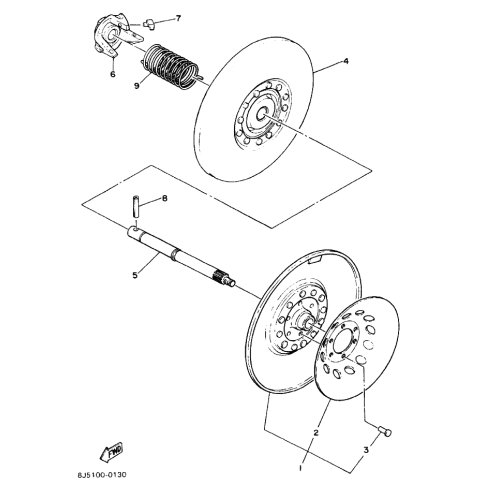 7
4
6
9
8
5
2
3
1
FWD
8J5100-0130