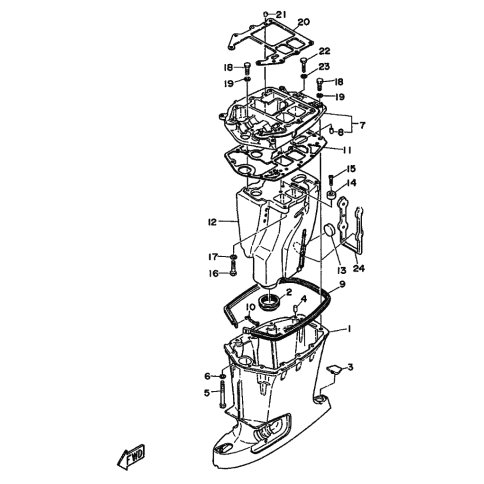 21
20
22
18
23
19
18
19
7
8
11
15
14
12
17
16
13
24
9
2
4
10
1
3
6
5
FWD