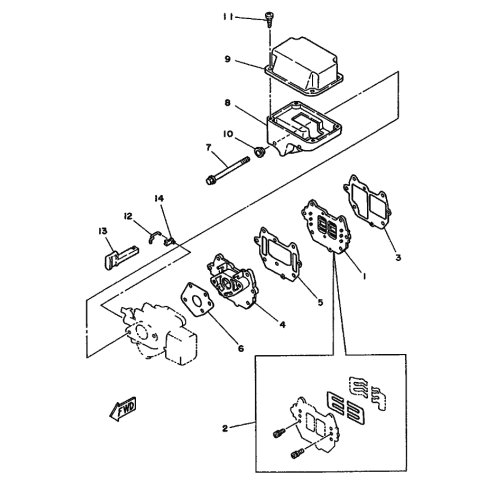 11
9
8
10
7
14
12
13
3
1
5
4
6
FWD
2