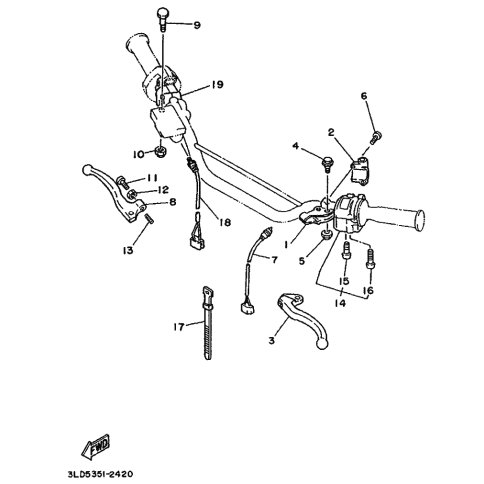 9
19
6
2
4
10
11
12
8
13
18
1
5
7
15
16
14
17
3
FWD
3LD5351-2420