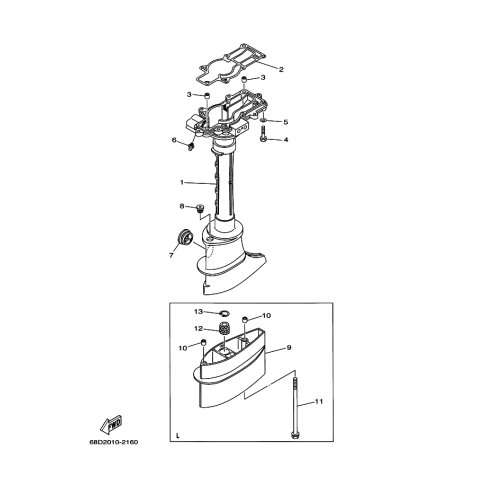 2
3
3
5
4
6
1
8
7
13
10
12
10
9
11
L
FWD
68D2010-2160