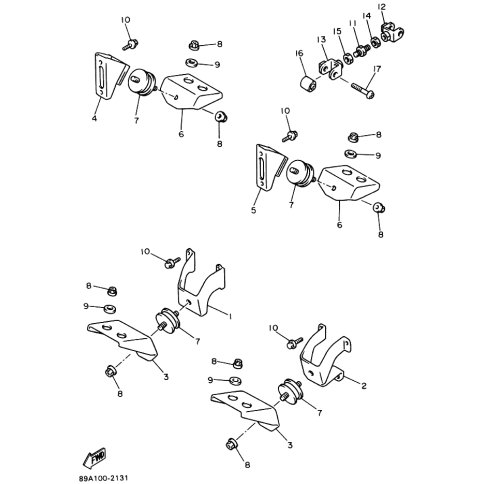 10
8
9
4
7
6
8
12
14
11
15
13
16
17
10
8
9
5
7
6
8
10
8
9
1
7
3
8
10
8
9
2
7
3
8
FWD
89A100-2131