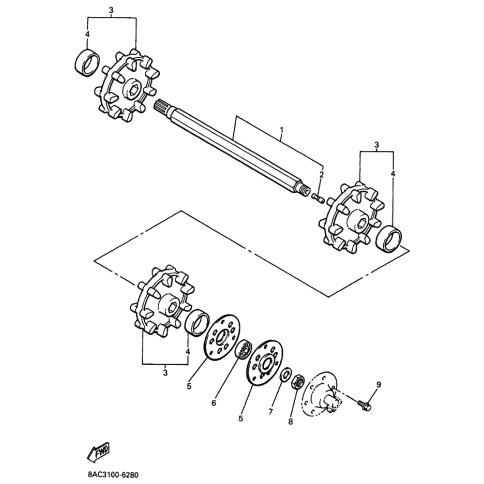 3
4
1
2
3
4
4
3
5
6
5
7
8
9
FWD
8AC3100-6280