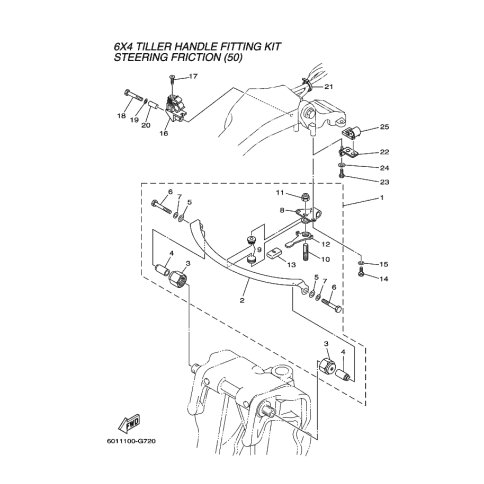 6X4 TILLER HANDLE FITTING KIT
STEERING FRICTION (50)

17
21
18
19
20
16
25
22
24
23
6
7
5
11
8
1
9
12
13
10
15
14
4
3
2
5
7
6
3
4
FWD
6011100-G720