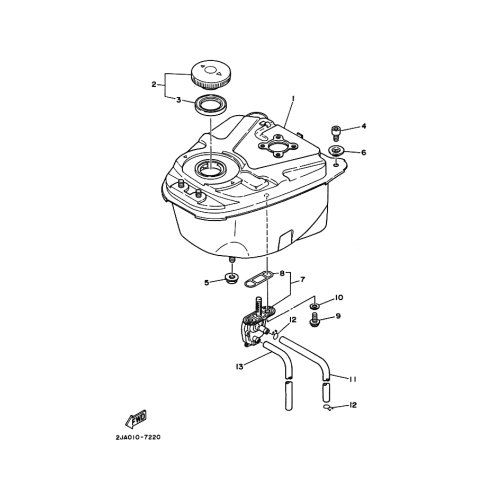 2
3
1
4
6
5
8
7
10
9
12
13
11
12
FWD
2JA010-7220