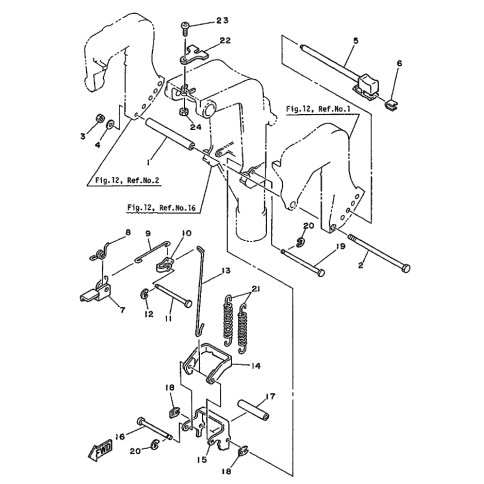 23
22
5
6
Fig.12, Ref.No.1
3
4
24
1
Fig.12, Ref.No.2
Fig.12, Ref.No.16
8
9
10
20
19
2
13
7
12
11
21
14
18
17
16
20
FWD
15
18