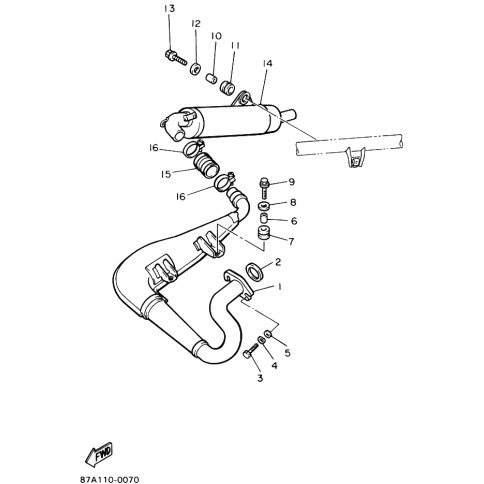 13
12
10
11
14
16
15
16
9
8
6
7
2
1
5
4
3
FWD
87A110-0070