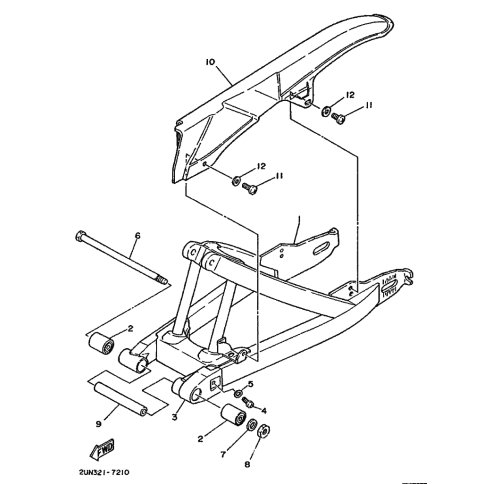 10
12
11
12
11
1
6
2
5
4
3
9
2
7
8
FWD
2UN321-7210