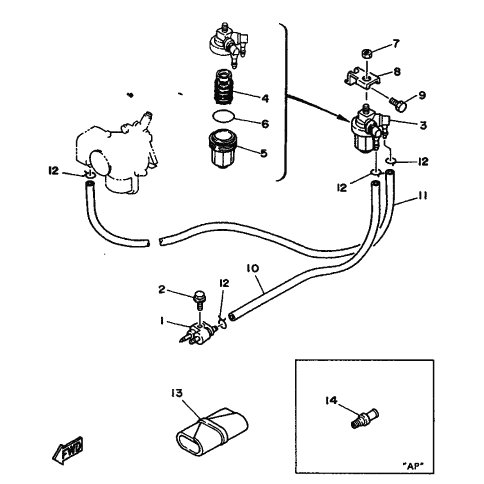 7
8
9
4
6
3
5
12
12
12
11
10
2
12
1
13
14
FWD
"AP"