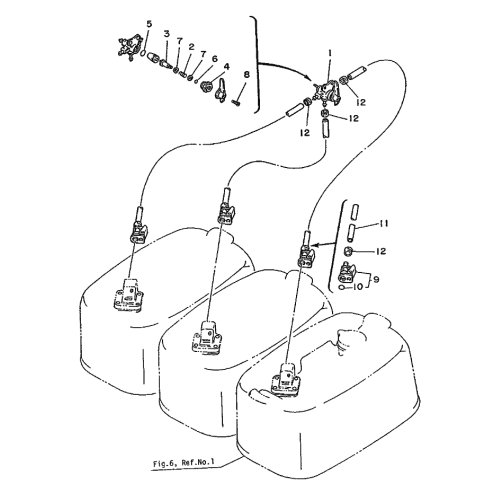 5
3
7
2
7
6
4
8
1
12
12
12
11
12
9
10
Fig.6, Ref.No.1