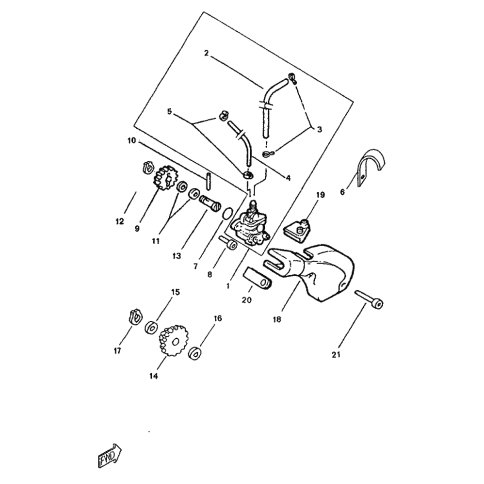 2
5
3
10
4
6
19
12
9
11
13
7
8
1
20
18
15
16
17
14
21
FWD