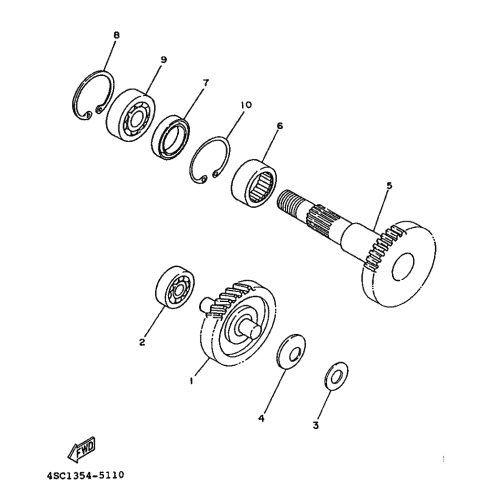 8
9
7
10
6
5
2
1
4
3
FWD
4SC1354-5110