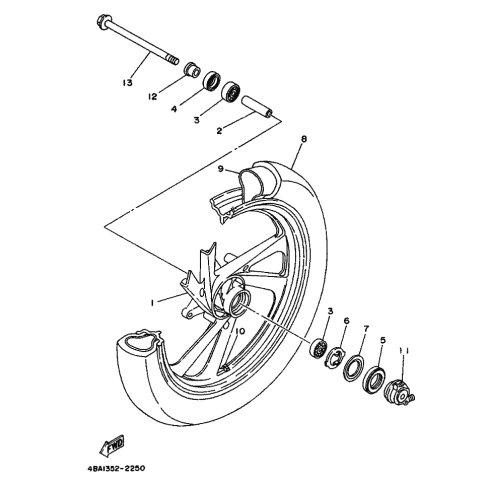 13
12
4
3
2
8
9
1
10
3
6
7
5
11
FWD
4BA1352-2250