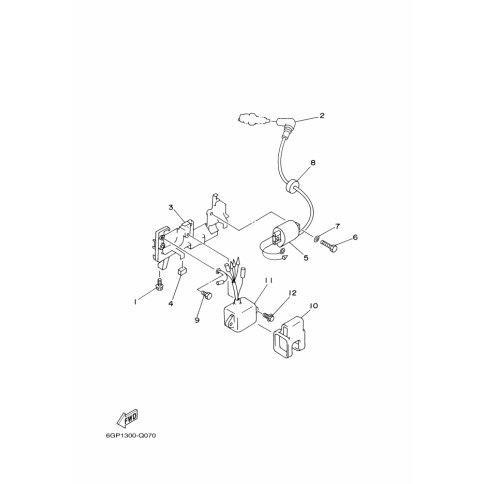 2
8
3
7
6
5
11
12
10
1
4
9
FWD
6GP1300-Q070