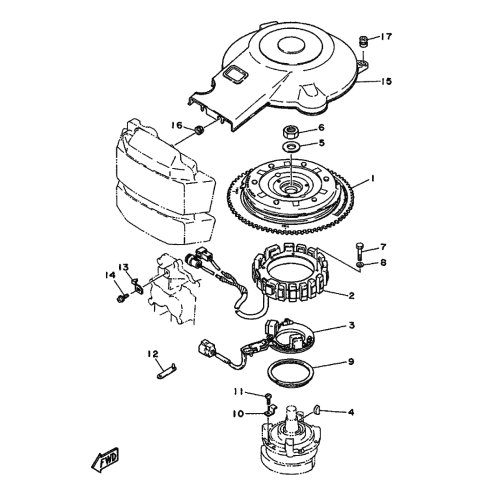 17
15
16
6
5
1
7
8
13
14
2
3
12
9
11
10
4
FWD