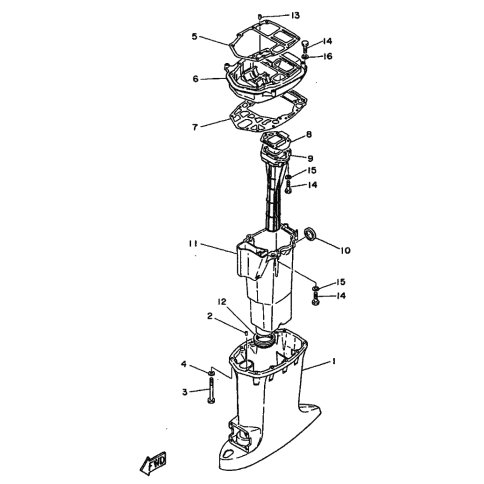 13
5
14
16
6
7
8
9
15
14
11
10
15
14
12
2
1
4
3
FWD