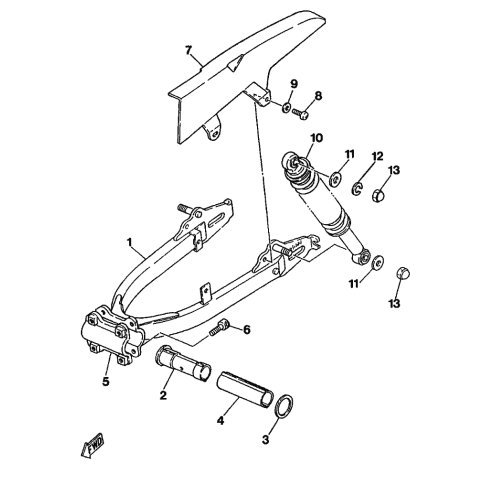 7
9
8
10
11
12
13
1
11
13
6
5
2
4
3
FWD