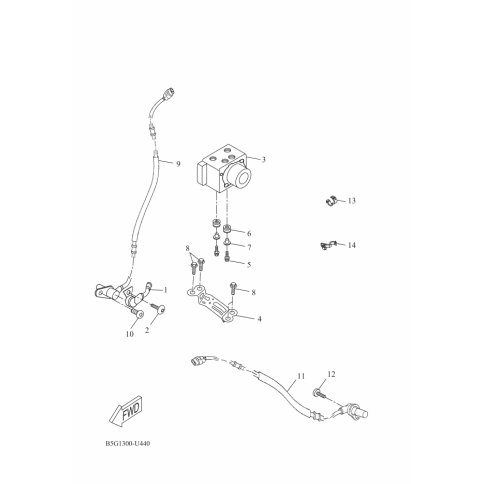 9
3
13
6
7
14
8
5
1
8
4
10
2
11
12
FWD
B5G1300-U440